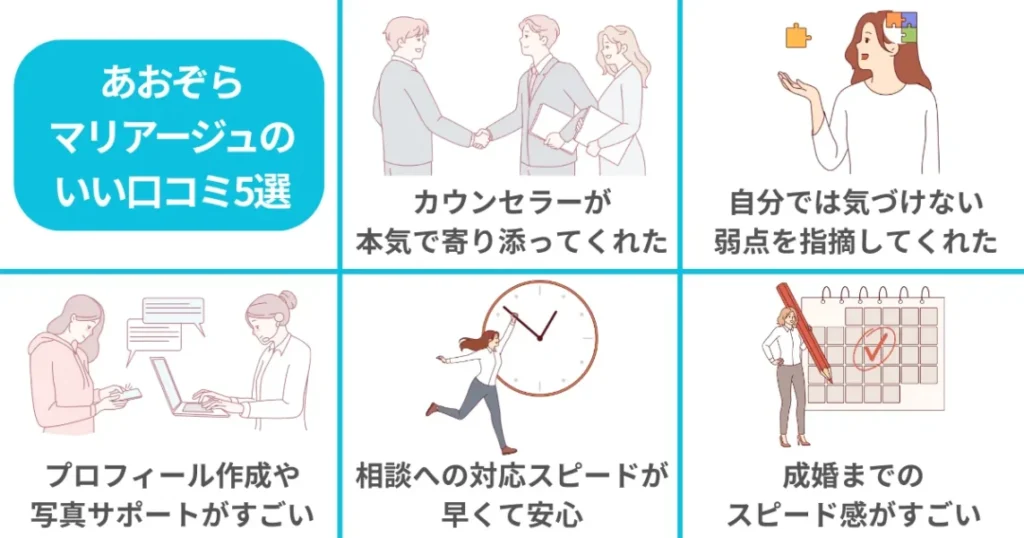 あおぞら
マリアージュの
いい口コミ5選

カウンセラーが
本気で寄り添ってくれた

自分では気づけない
弱点を指摘してくれた

プロフィール作成や
写真サポートがすごい

相談への対応スピードが
早くて安心

成婚までの
スピード感がすごい