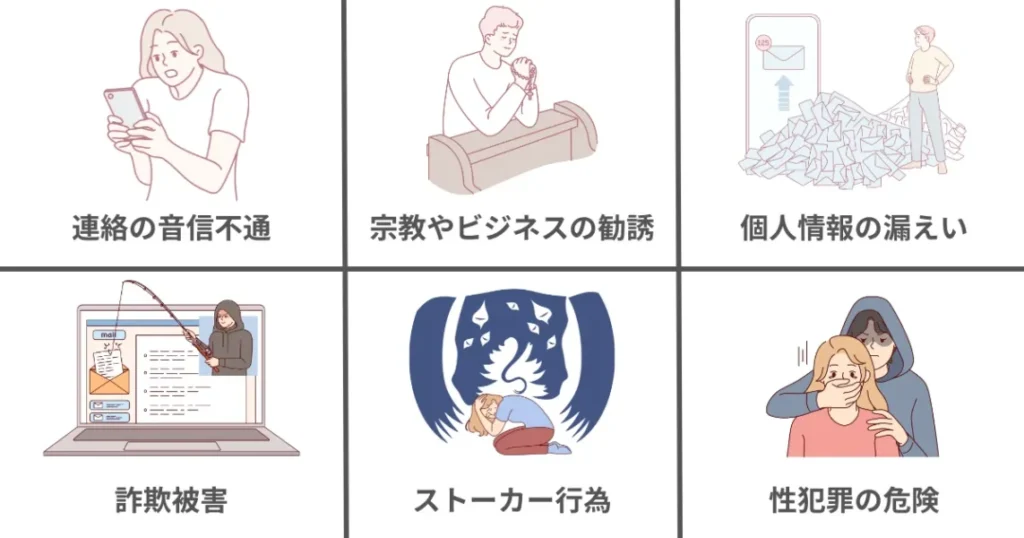 325

連絡の音信不通

宗教やビジネスの勧誘

個人情報の漏えい

mail

詐欺被害

ストーカー行為

性犯罪の危険