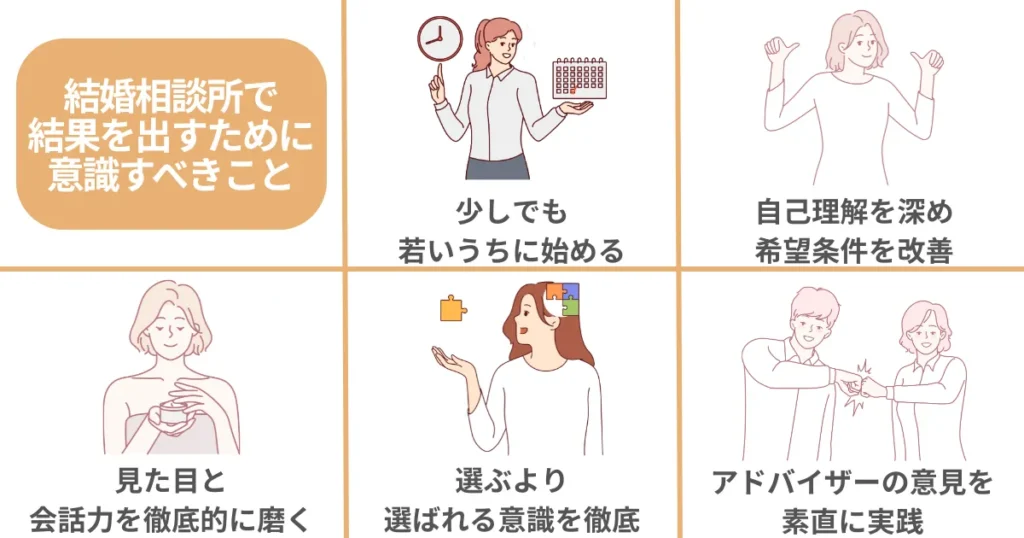 結婚相談所で
結果を出すために
意識すべきこと

少しでも
若いうちに始める

自己理解を深め
希望条件を改善

見た目と
会話力を徹底的に磨く

選ぶより
選ばれる意識を徹底

アドバイザーの意見を
素直に実践